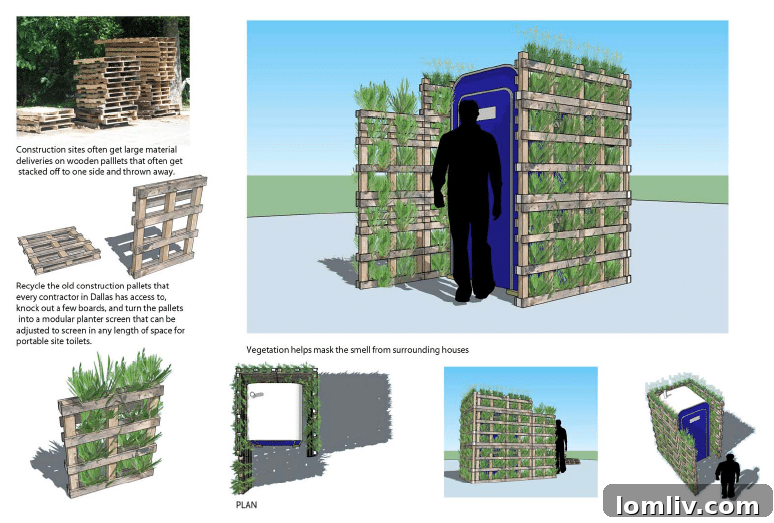 Construction sites often get large material deliveries on wooden palllets that often get stacked off to one side and thrown away.

Recycle the old construction pallets that every contractor in Dallas has access to, knock out a few boards, and turn the pallets into a modular planter screen that can be adjusted to screen in any length of space for portable site toilets.

Vegetation helps mask the smell from surrounding houses

PLAN

lomliv.com